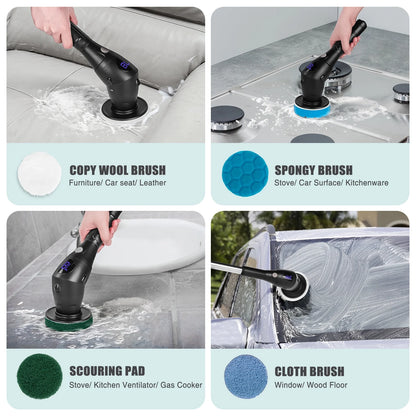 COPY WOOL BRUSH
Furniture/ Car seat/ Leather

SPONGY BRUSH
Stove/ Car Surface/ Kitchenware

SCOURING PAD
Stove/ Kitchen Ventilator/ Gas Cooker

CLOTH BRUSH
Window/ Wood Floor